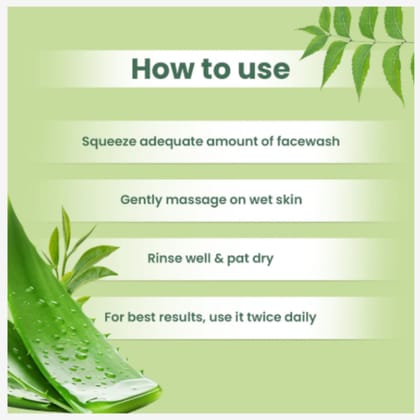 How to use

Squeeze adequate amount of facewash

Gently massage on wet skin

Rinse well & pat dry

For best results, use it twice daily