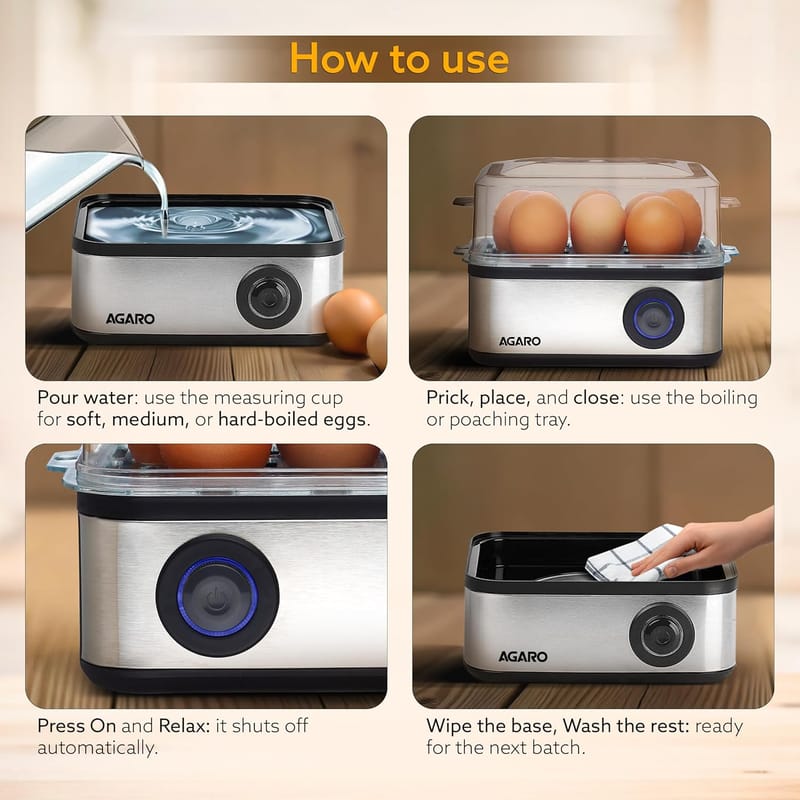 How to use

AGARO

Pour water: use the measuring cup for soft, medium, or hard-boiled eggs.

AGARO

Prick, place, and close: use the boiling or poaching tray.

Press On and Relax: it shuts off automatically.

AGARO

Wipe the base, Wash the rest: ready for the next batch.