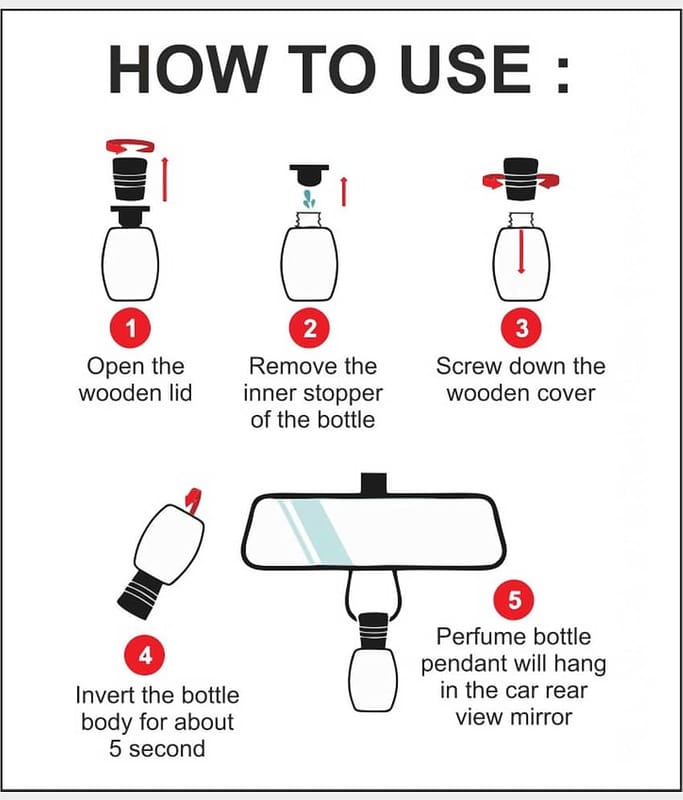 HOW TO USE :

1
Open the wooden lid

2
Remove the inner stopper of the bottle

3
Screw down the wooden cover

4
Invert the bottle body for about 5 second

5
Perfume bottle pendant will hang in the car rear view mirror