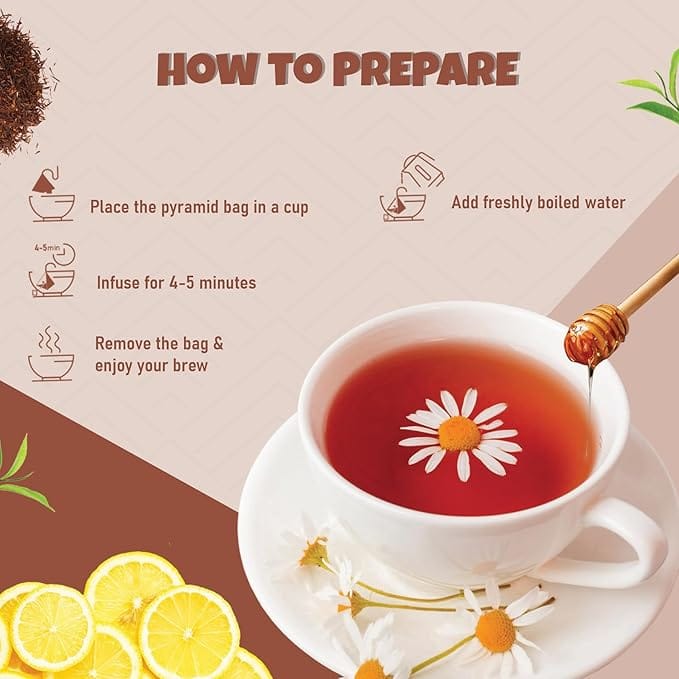 HOW TO PREPARE

Place the pyramid bag in a cup

Add freshly boiled water

4-5min

Infuse for 4-5 minutes

Remove the bag & enjoy your brew