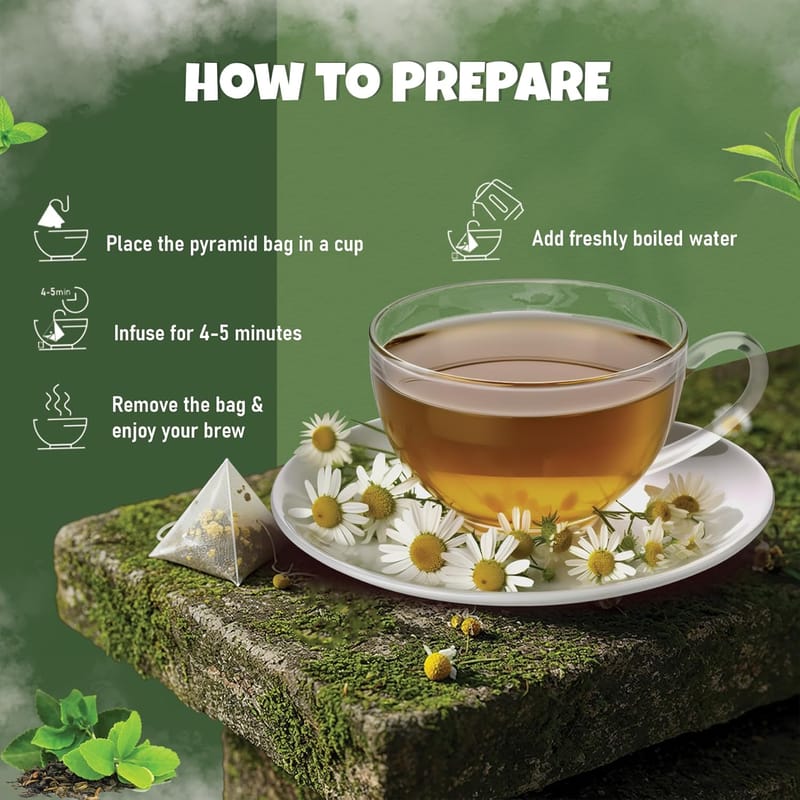 HOW TO PREPARE

Place the pyramid bag in a cup

Add freshly boiled water

4-5min

Infuse for 4-5 minutes

Remove the bag & enjoy your brew