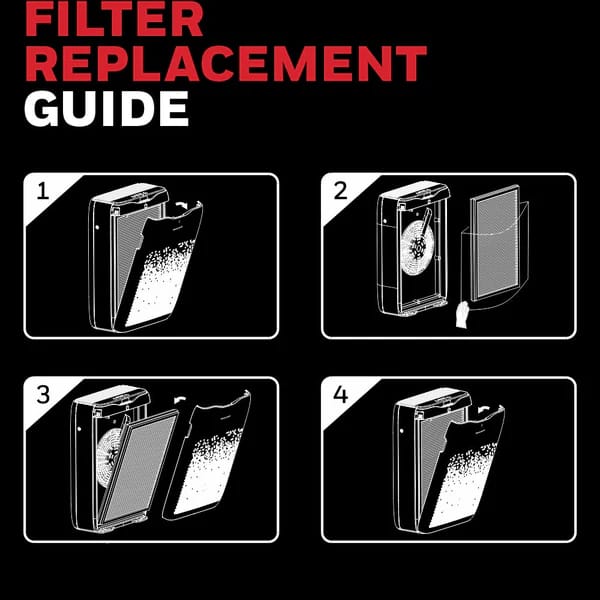 FILTER REPLACEMENT GUIDE

1

2

3

4