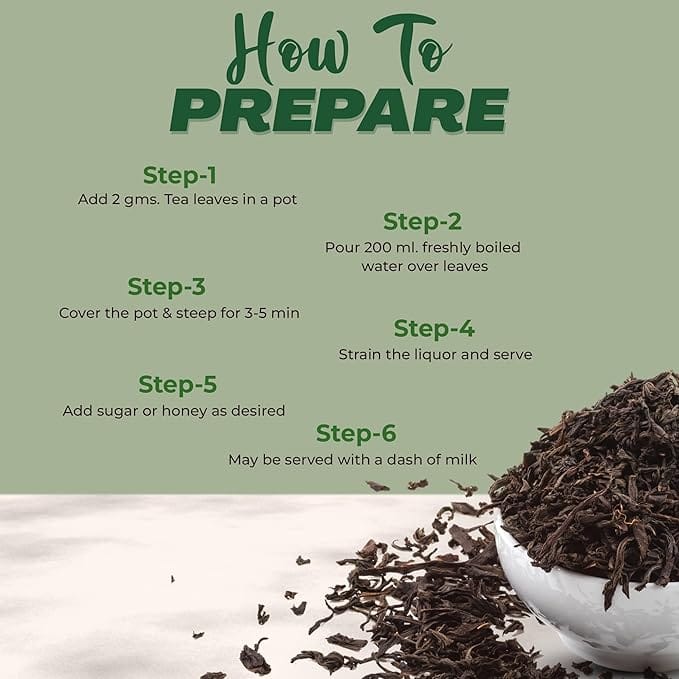 How To
PREPARE

Step-1
Add 2 gms. Tea leaves in a pot

Step-2
Pour 200 ml. freshly boiled water over leaves

Step-3
Cover the pot & steep for 3-5 min

Step-4
Strain the liquor and serve

Step-5
Add sugar or honey as desired

Step-6
May be served with a dash of milk