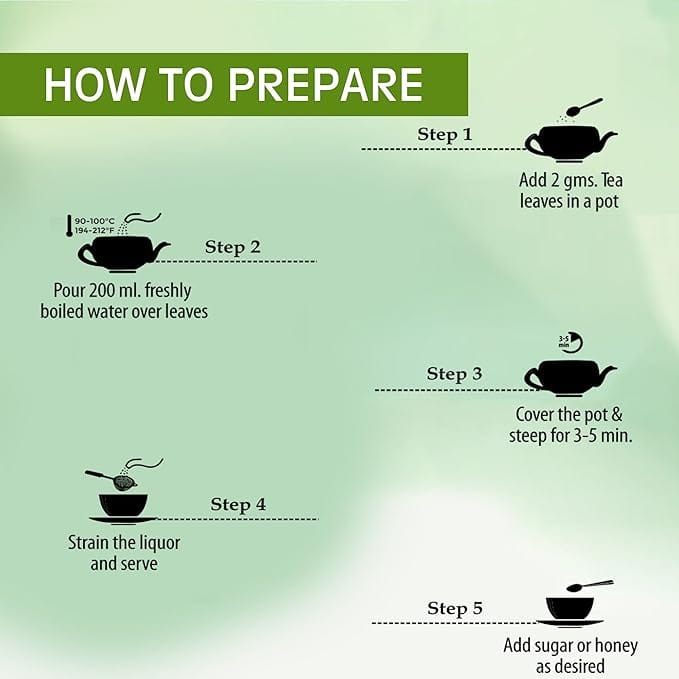 HOW TO PREPARE

Step 1

Add 2 gms. Tea leaves in a pot

90-100°C
194-212°F

Step 2

Pour 200 ml. freshly boiled water over leaves

3-5 min

Step 3

Cover the pot & steep for 3-5 min.

Step 4

Strain the liquor and serve

Step 5

Add sugar or honey as desired