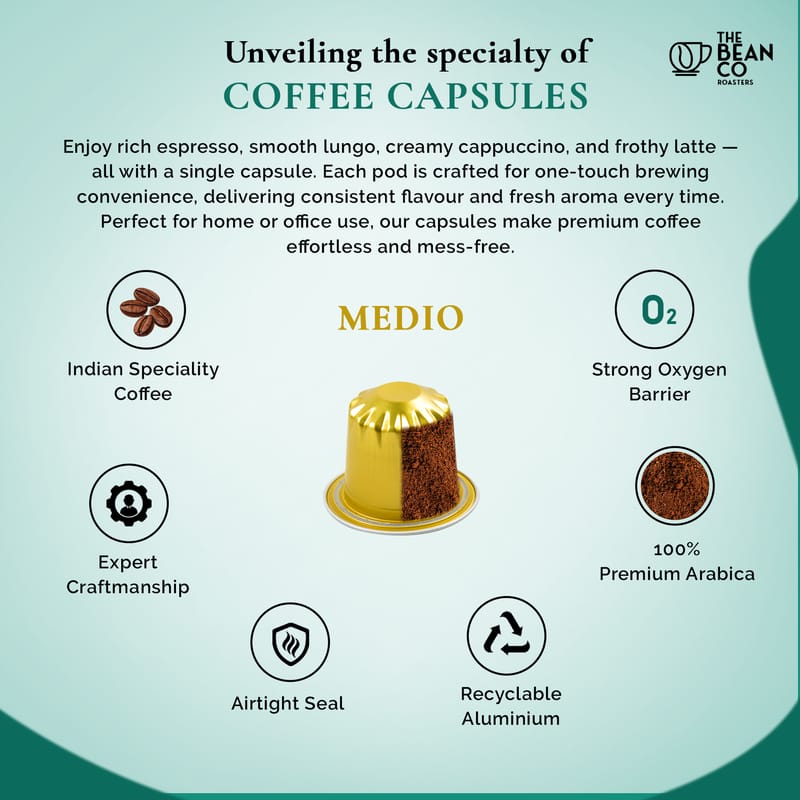 Unveiling the specialty of
COFFEE CAPSULES

THE BEAN CO ROASTERS

Enjoy rich espresso, smooth lungo, creamy cappuccino, and frothy latte — all with a single capsule. Each pod is crafted for one-touch brewing convenience, delivering consistent flavour and fresh aroma every time. Perfect for home or office use, our capsules make premium coffee effortless and mess-free.

MEDIO

Indian Speciality Coffee

$O_2$

Strong Oxygen Barrier

Expert Craftmanship

100% Premium Arabica

Airtight Seal

Recyclable Aluminium