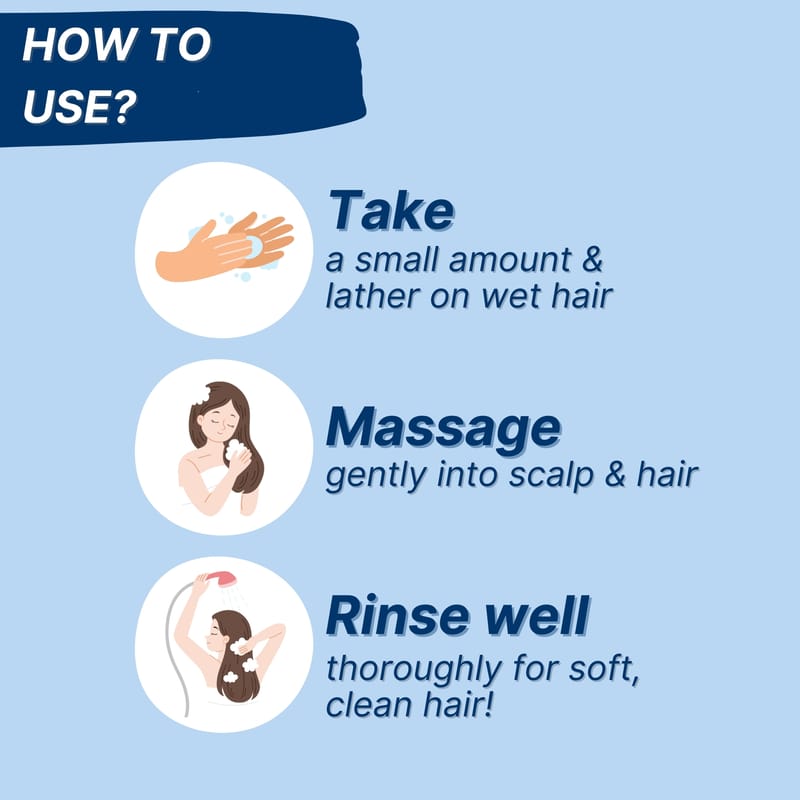 HOW TO USE?

Take
a small amount & lather on wet hair

Massage
gently into scalp & hair

Rinse well
thoroughly for soft, clean hair!