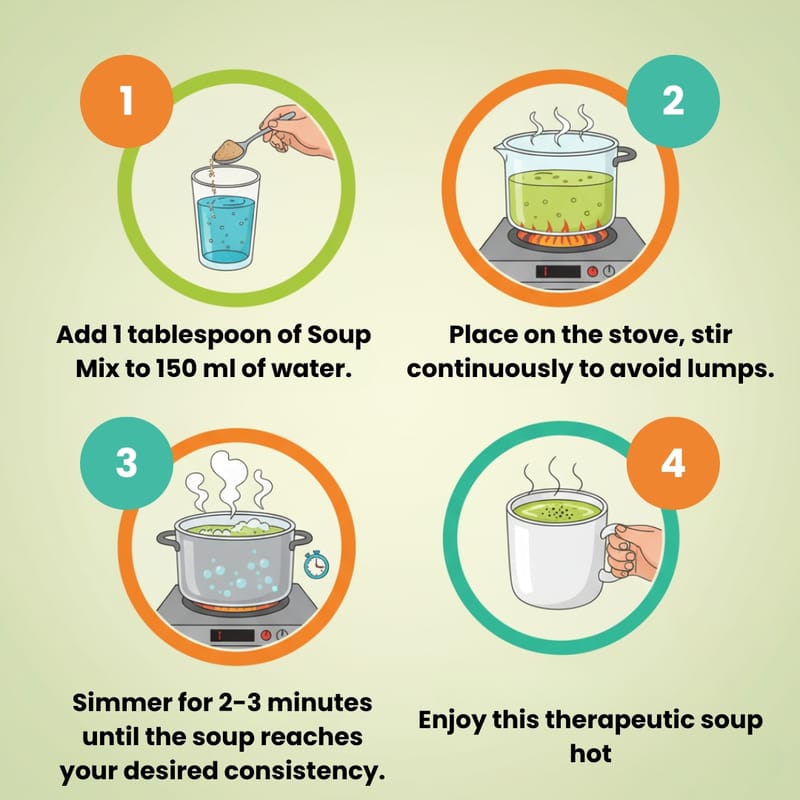 1

Add 1 tablespoon of Soup Mix to 150 ml of water.

2

Place on the stove, stir continuously to avoid lumps.

3

Simmer for 2-3 minutes until the soup reaches your desired consistency.

4

Enjoy this therapeutic soup hot