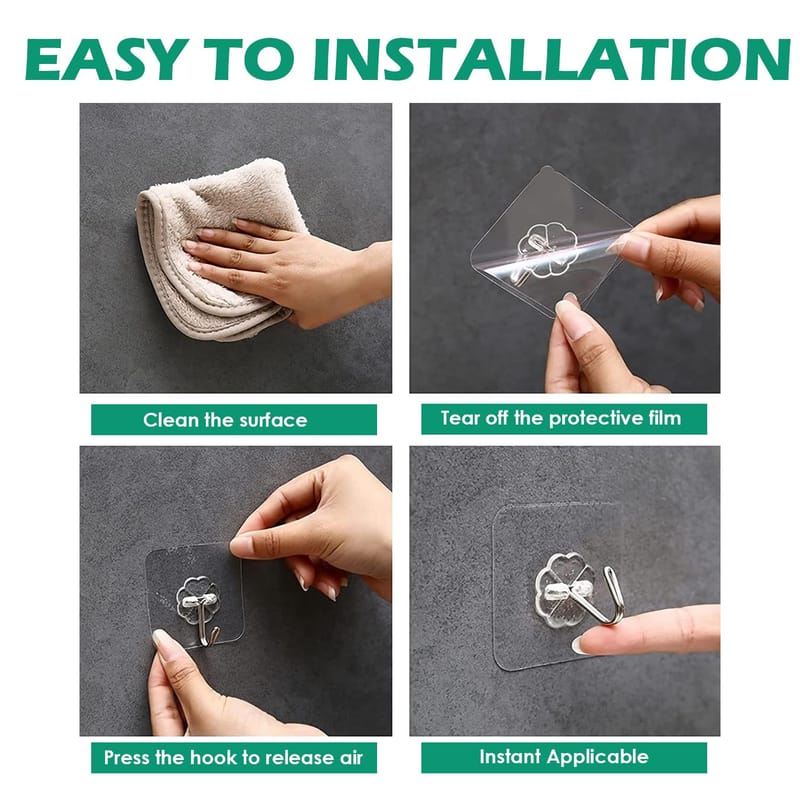 EASY TO INSTALLATION

Clean the surface

Tear off the protective film

Press the hook to release air

Instant Applicable