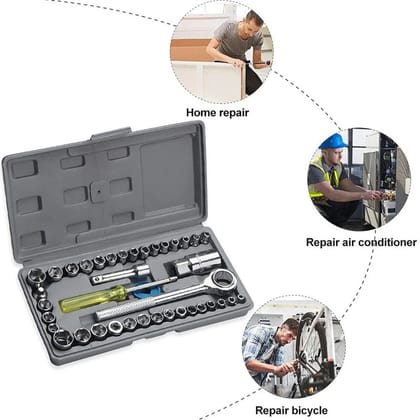 Home repair

Repair air conditioner

Repair bicycle