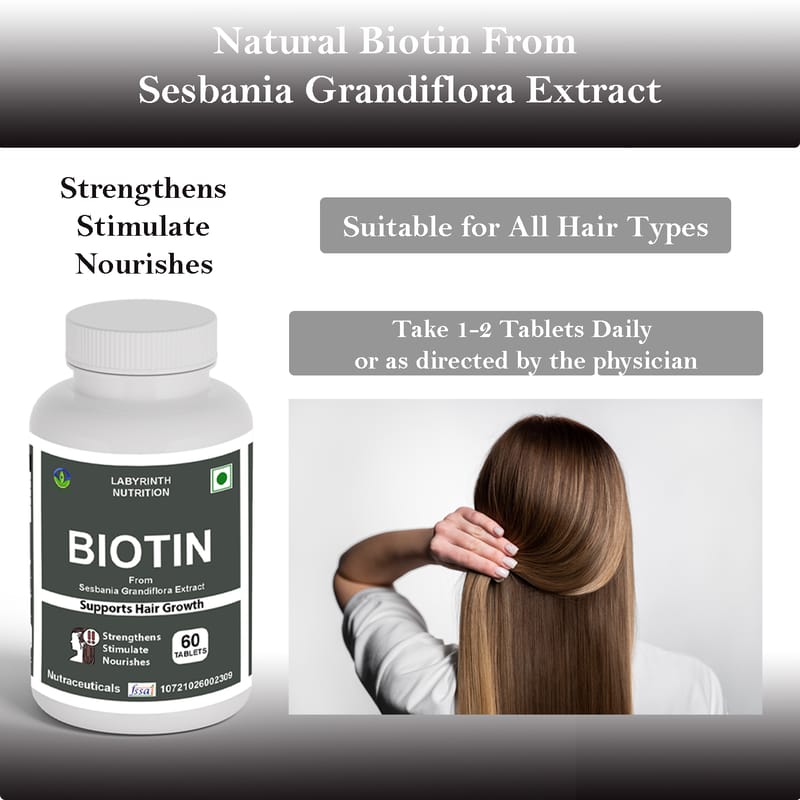 Natural Biotin From
Sesbania Grandiflora Extract

Strengthens
Stimulate
Nourishes

Suitable for All Hair Types

Take 1-2 Tablets Daily
or as directed by the physician

LABYRINTH
NUTRITION

BIOTIN

From
Sesbania Grandiflora Extract

Supports Hair Growth

Strengthens
Stimulate
Nourishes

60
TABLETS

Nutraceuticals

fssai

10721026002309