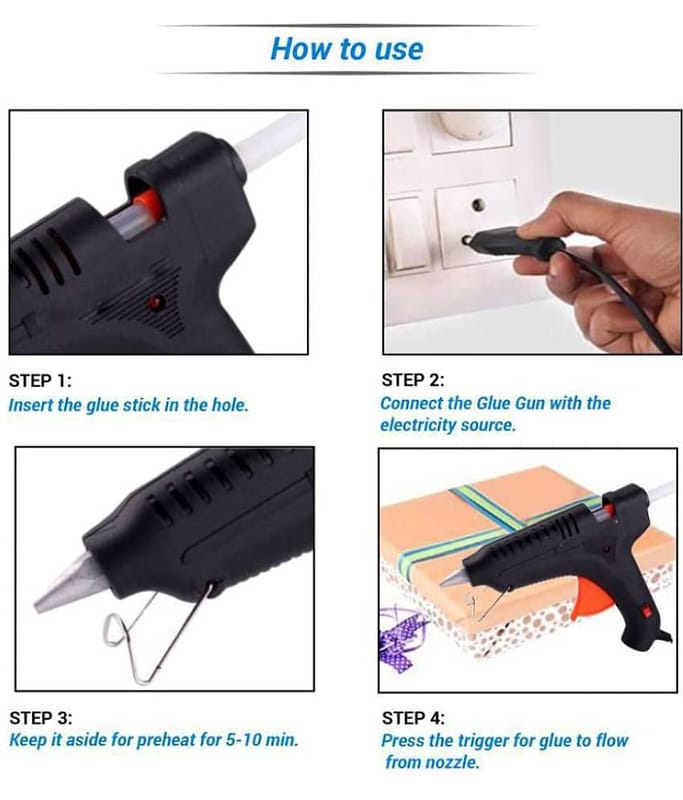 How to use

STEP 1:
Insert the glue stick in the hole.

STEP 2:
Connect the Glue Gun with the electricity source.

STEP 3:
Keep it aside for preheat for 5-10 min.

STEP 4:
Press the trigger for glue to flow from nozzle.