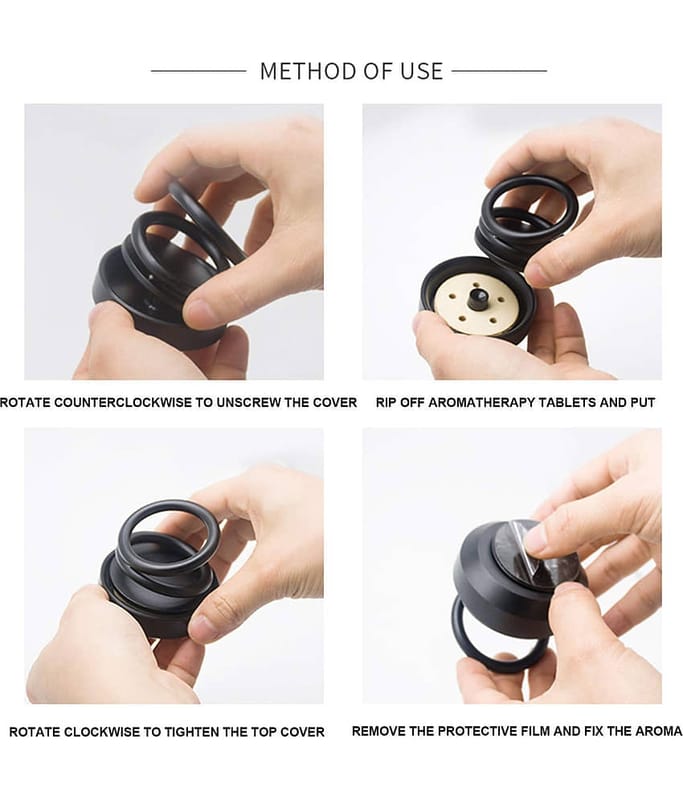 METHOD OF USE

ROTATE COUNTERCLOCKWISE TO UNSCREW THE COVER

RIP OFF AROMATHERAPY TABLETS AND PUT

ROTATE CLOCKWISE TO TIGHTEN THE TOP COVER

REMOVE THE PROTECTIVE FILM AND FIX THE AROMA