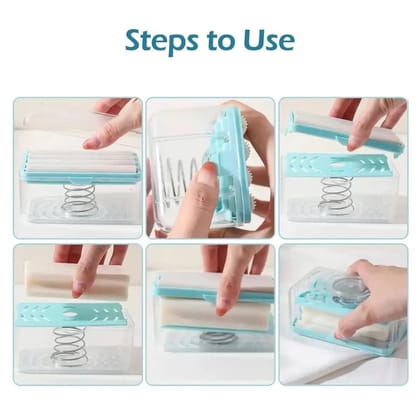 Steps to Use