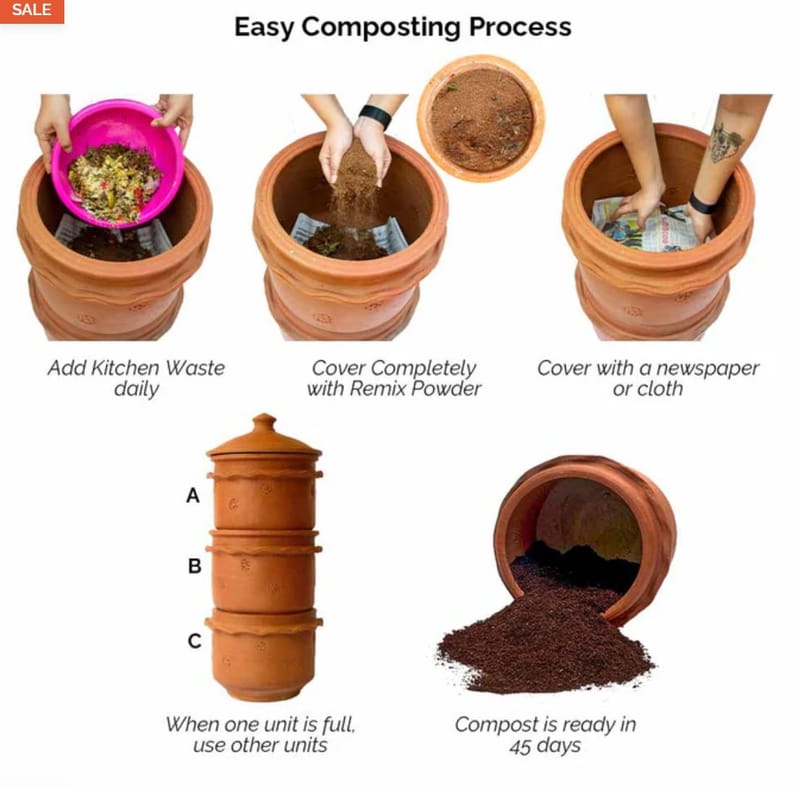 SALE

Easy Composting Process

Add Kitchen Waste daily

Cover Completely with Remix Powder

Cover with a newspaper or cloth

A

B

C

When one unit is full, use other units

Compost is ready in 45 days