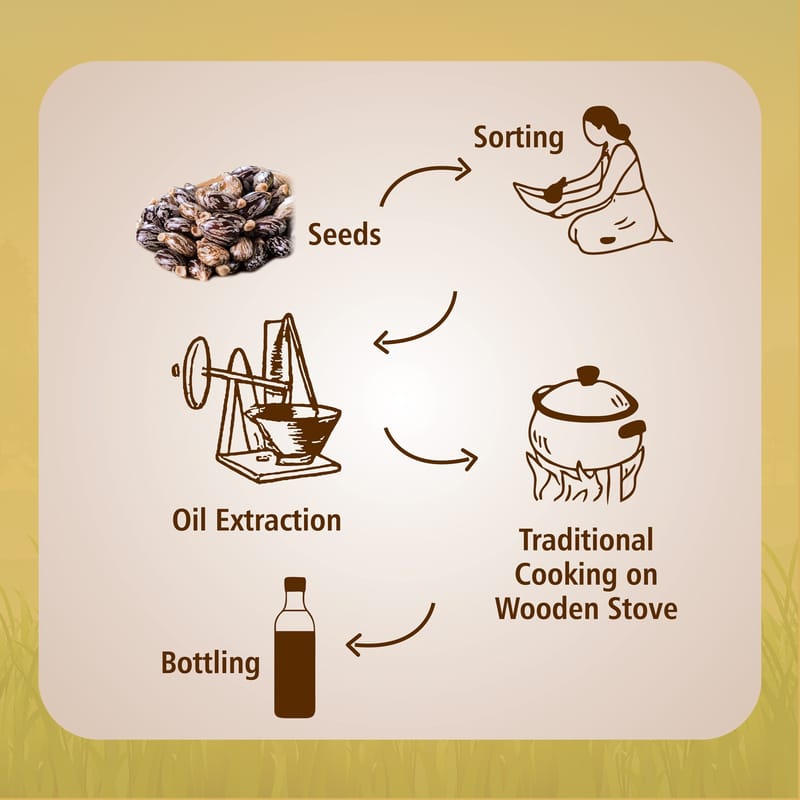 Seeds

Sorting

Oil Extraction

Traditional Cooking on Wooden Stove

Bottling