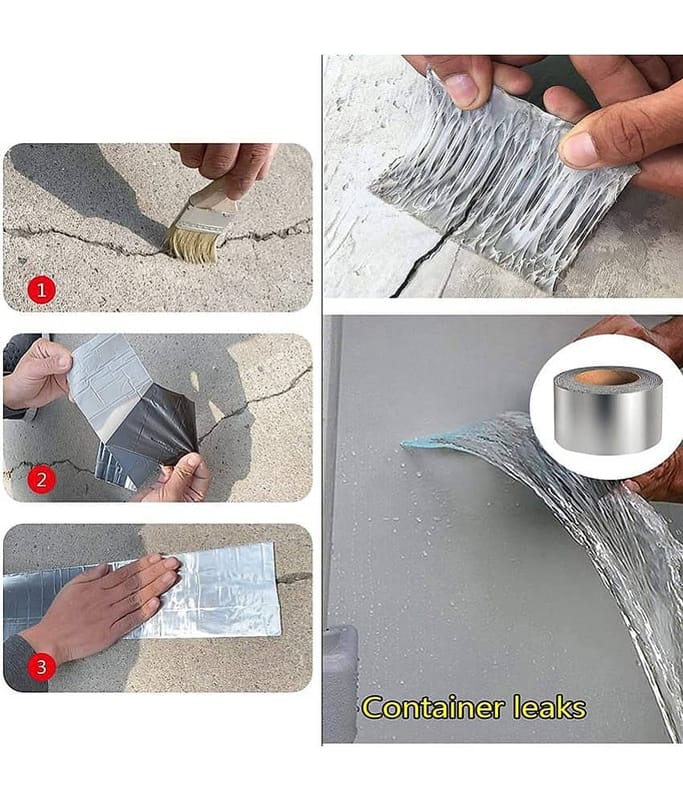 1

2

3

Container leaks