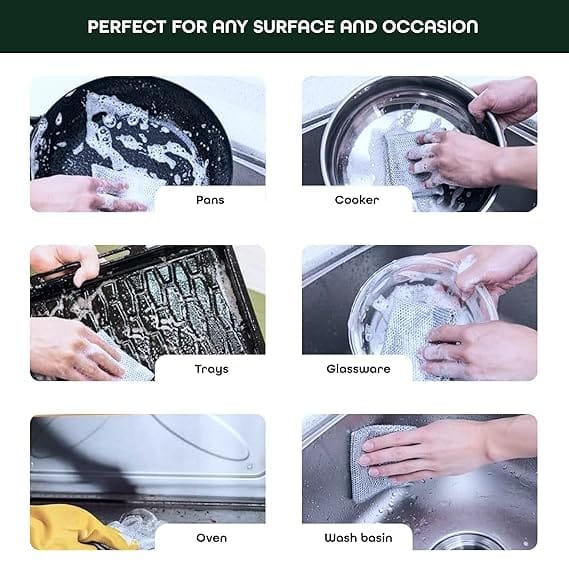 PERFECT FOR ANY SURFACE AND OCCASION

Pans

Cooker

Trays

Glassware

Oven

Wash basin