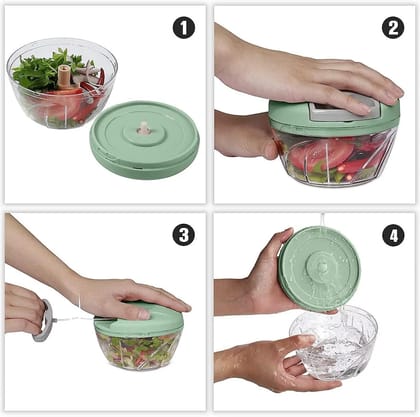 1

2

3

4