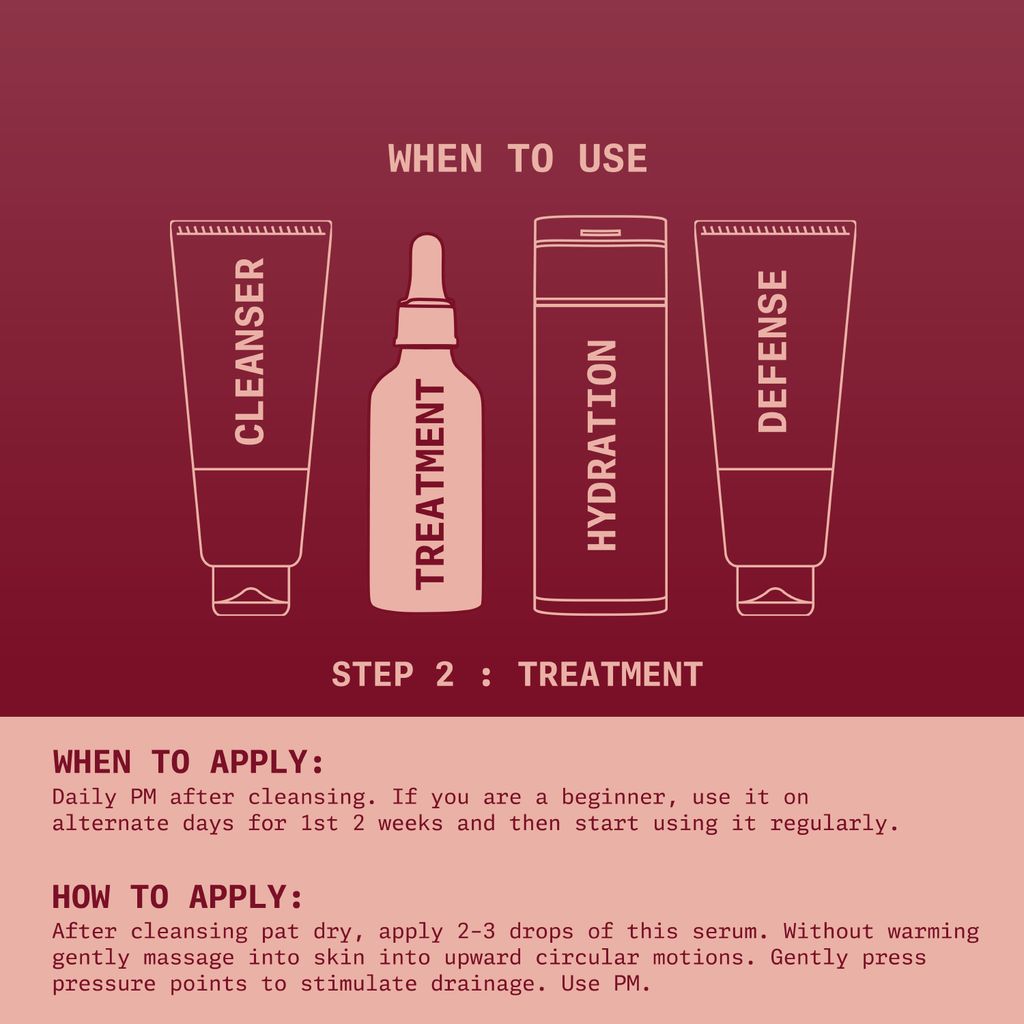 WHEN TO USE

CLEANSER

TREATMENT

HYDRATION

DEFENSE

STEP 2 : TREATMENT

WHEN TO APPLY:
Daily PM after cleansing. If you are a beginner, use it on alternate days for 1st 2 weeks and then start using it regularly.

HOW TO APPLY:
After cleansing pat dry, apply 2-3 drops of this serum. Without warming gently massage into skin into upward circular motions. Gently press pressure points to stimulate drainage. Use PM.