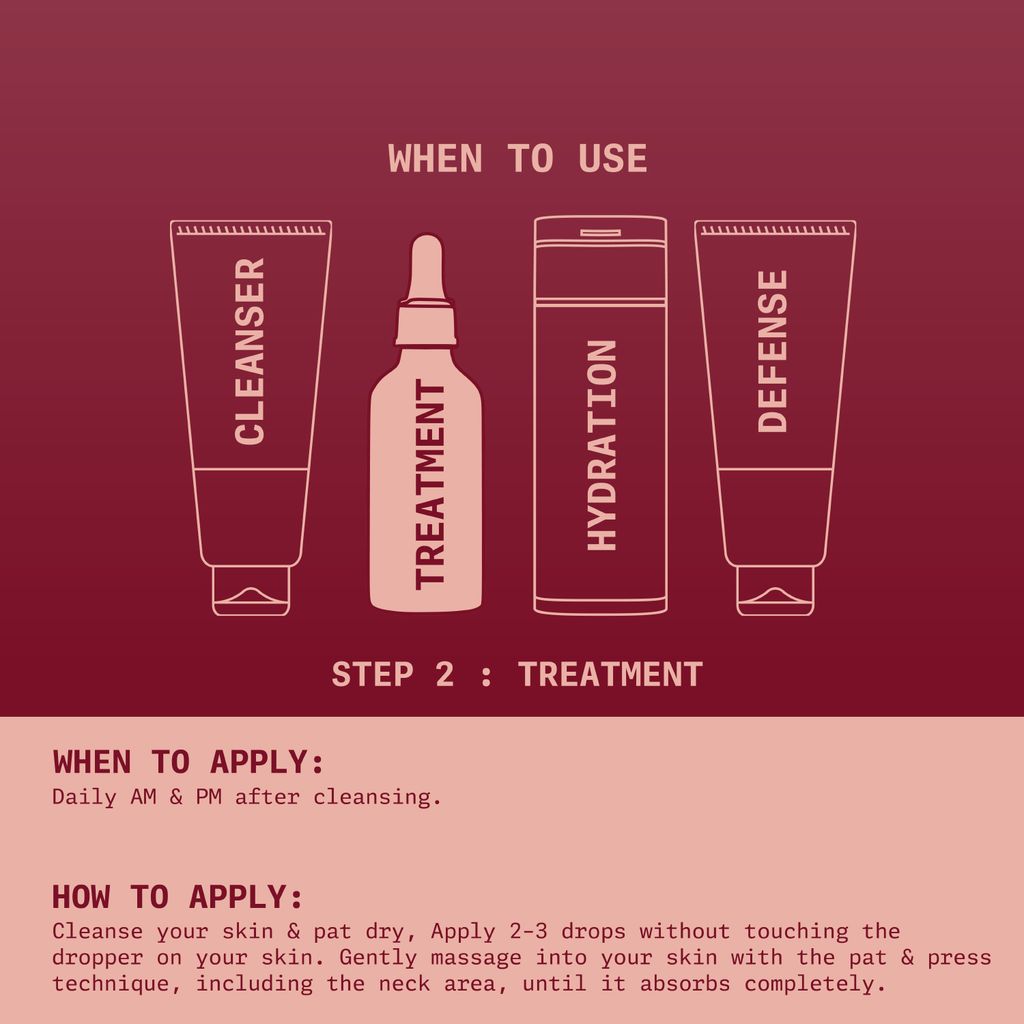 WHEN TO USE

CLEANSER

TREATMENT

HYDRATION

DEFENSE

STEP 2 : TREATMENT

WHEN TO APPLY:
Daily AM & PM after cleansing.

HOW TO APPLY:
Cleanse your skin & pat dry, Apply 2-3 drops without touching the dropper on your skin. Gently massage into your skin with the pat & press technique, including the neck area, until it absorbs completely.