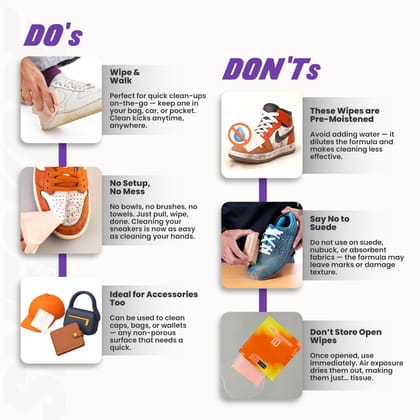 DO's

Wipe & Walk

Perfect for quick clean-ups on-the-go — keep one in your bag, car, or pocket. Clean kicks anytime, anywhere.

No Setup, No Mess

No bowls, no brushes, no towels. Just pull, wipe, done. Cleaning your sneakers is now as easy as cleaning your hands.

Ideal for Accessories Too

Can be used to clean caps, bags, or wallets — any non-porous surface that needs a quick.

DON'Ts

These Wipes are Pre-Moistened

Avoid adding water — it dilutes the formula and makes cleaning less effective.

Say No to Suede

Do not use on suede, nubuck, or absorbent fabrics — the formula may leave marks or damage texture.

Don't Store Open Wipes

Once opened, use immediately. Air exposure dries them out, making them just... tissue.