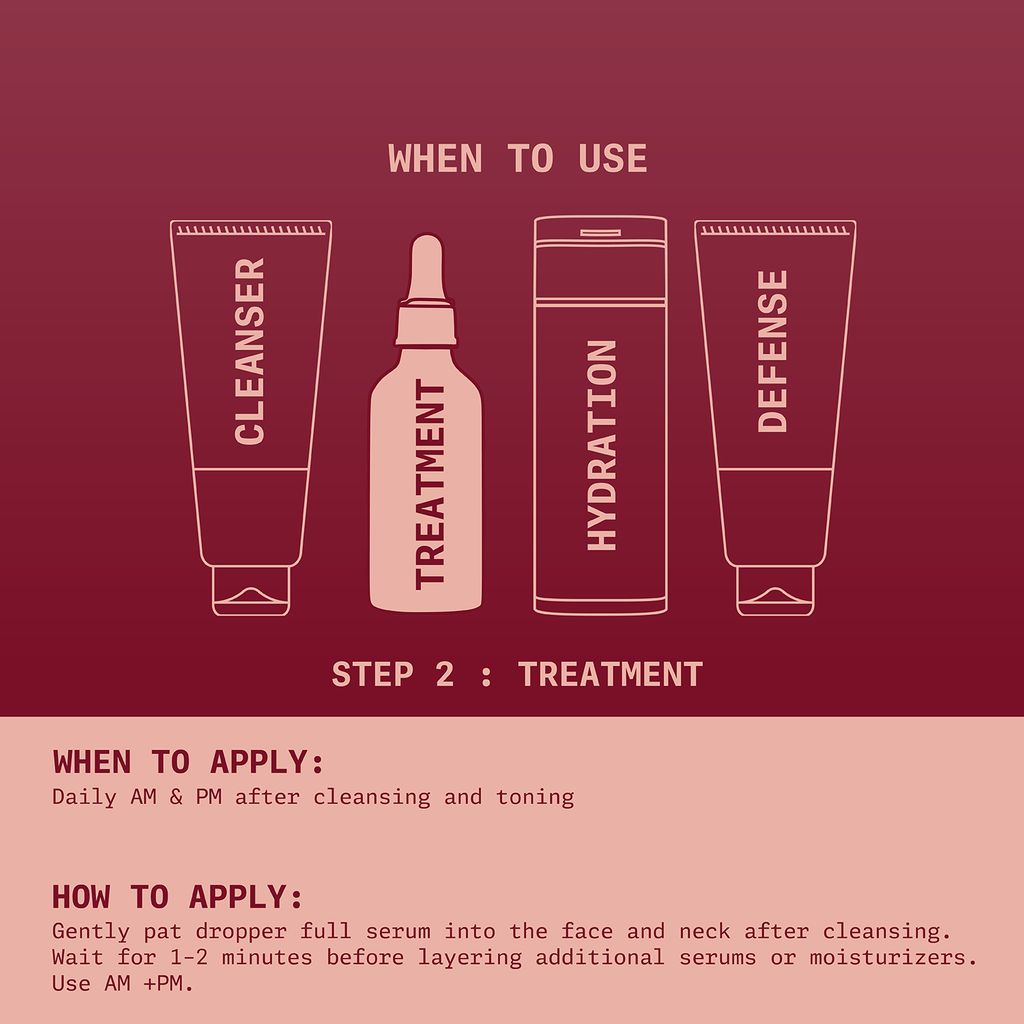 WHEN TO USE

CLEANSER

TREATMENT

HYDRATION

DEFENSE

STEP 2 : TREATMENT

WHEN TO APPLY:
Daily AM & PM after cleansing and toning

HOW TO APPLY:
Gently pat dropper full serum into the face and neck after cleansing. Wait for 1-2 minutes before layering additional serums or moisturizers. Use AM +PM.