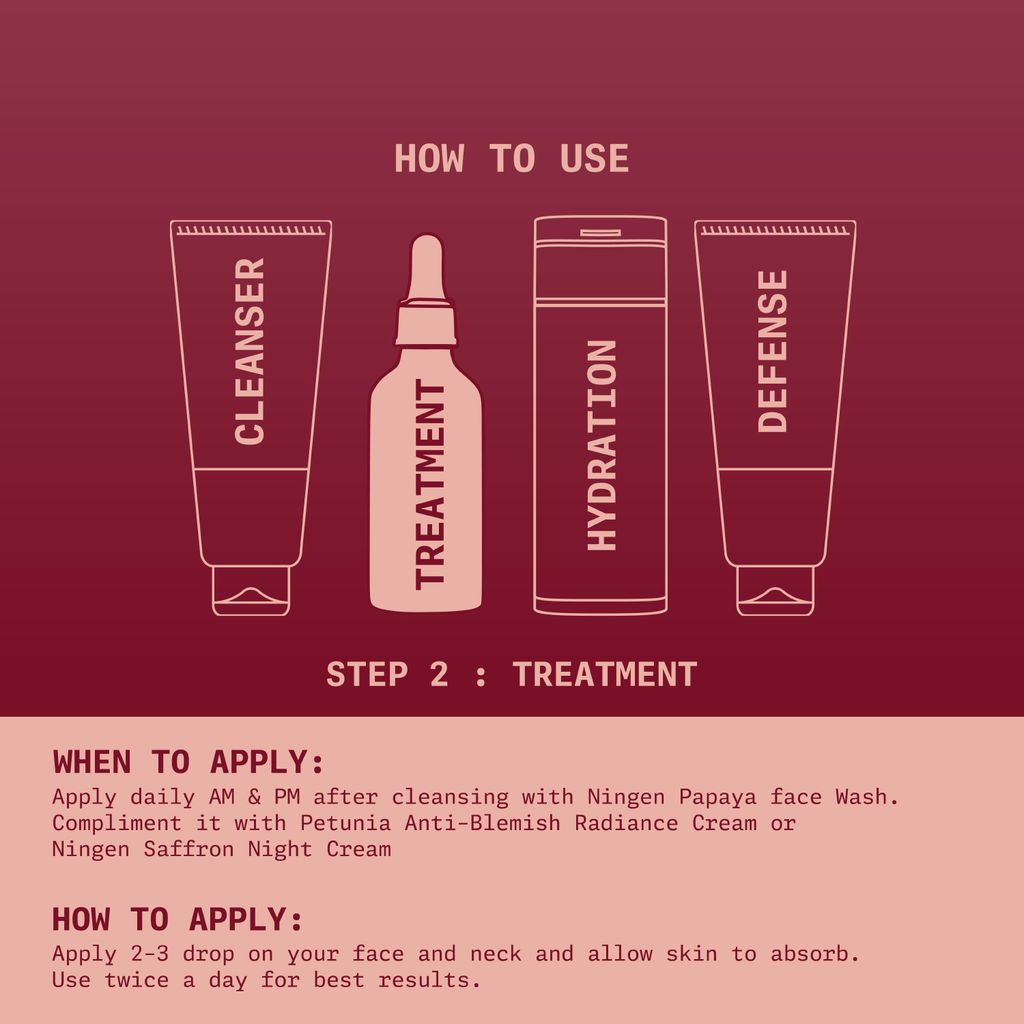 HOW TO USE

CLEANSER

TREATMENT

HYDRATION

DEFENSE

STEP 2 : TREATMENT

WHEN TO APPLY:
Apply daily AM & PM after cleansing with Ningen Papaya face Wash. Compliment it with Petunia Anti-Blemish Radiance Cream or Ningen Saffron Night Cream

HOW TO APPLY:
Apply 2-3 drop on your face and neck and allow skin to absorb. Use twice a day for best results.