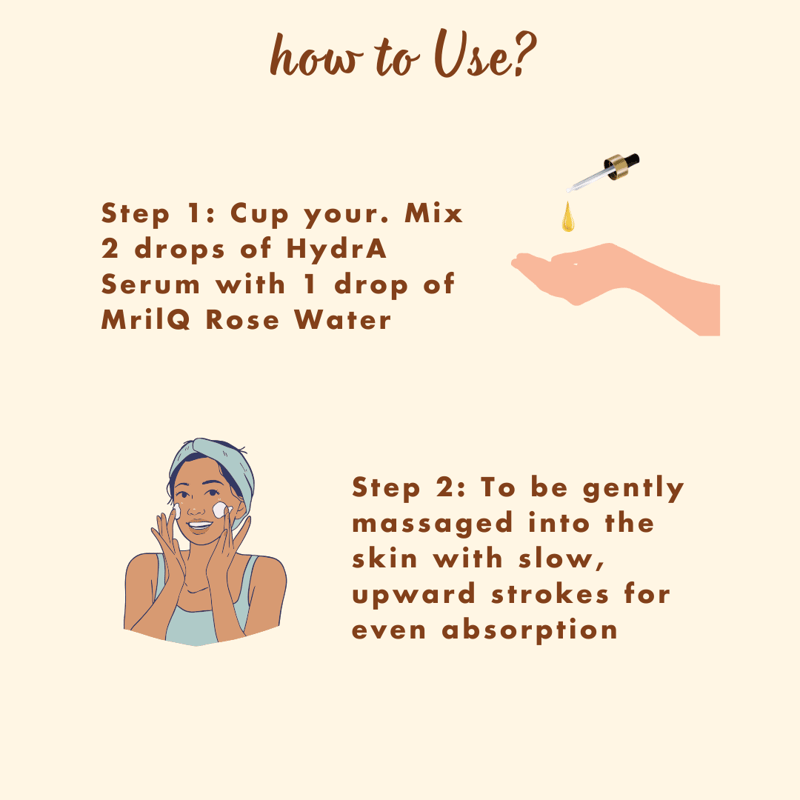 how to Use?

Step 1: Cup your. Mix 2 drops of HydrA Serum with 1 drop of MrilQ Rose Water

Step 2: To be gently massaged into the skin with slow, upward strokes for even absorption