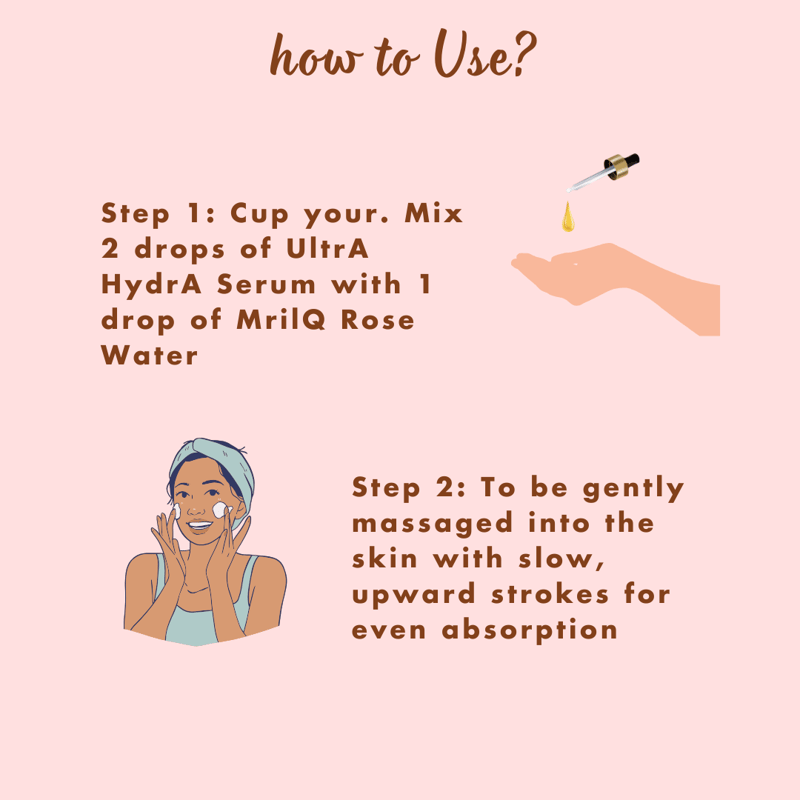 how to Use?

Step 1: Cup your. Mix 2 drops of UltrA HydrA Serum with 1 drop of MrilQ Rose Water

Step 2: To be gently massaged into the skin with slow, upward strokes for even absorption