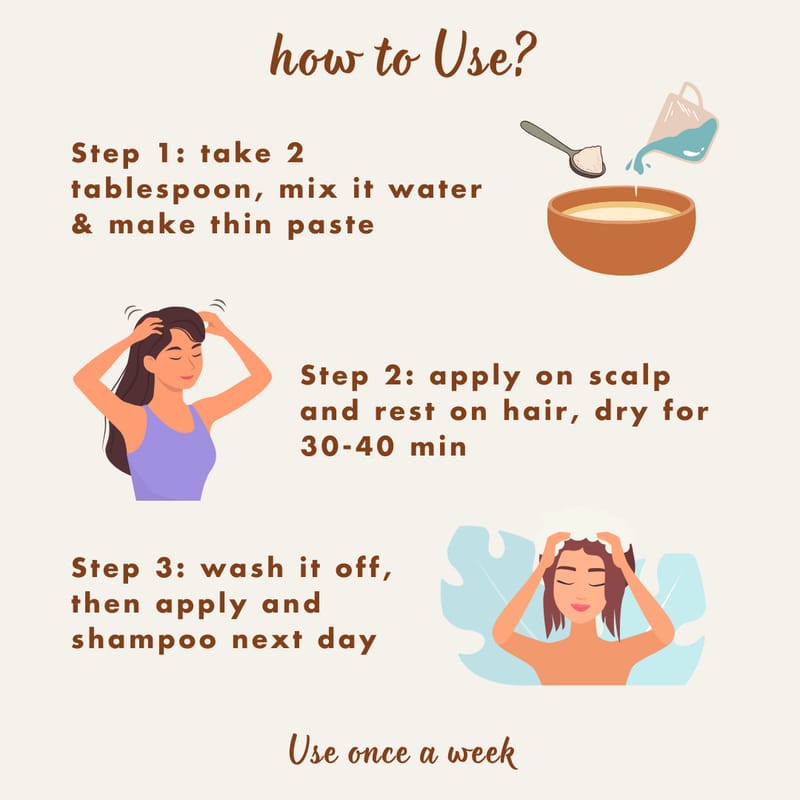 how to Use?

Step 1: take 2 tablespoon, mix it water & make thin paste

Step 2: apply on scalp and rest on hair, dry for 30-40 min

Step 3: wash it off, then apply and shampoo next day

Use once a week