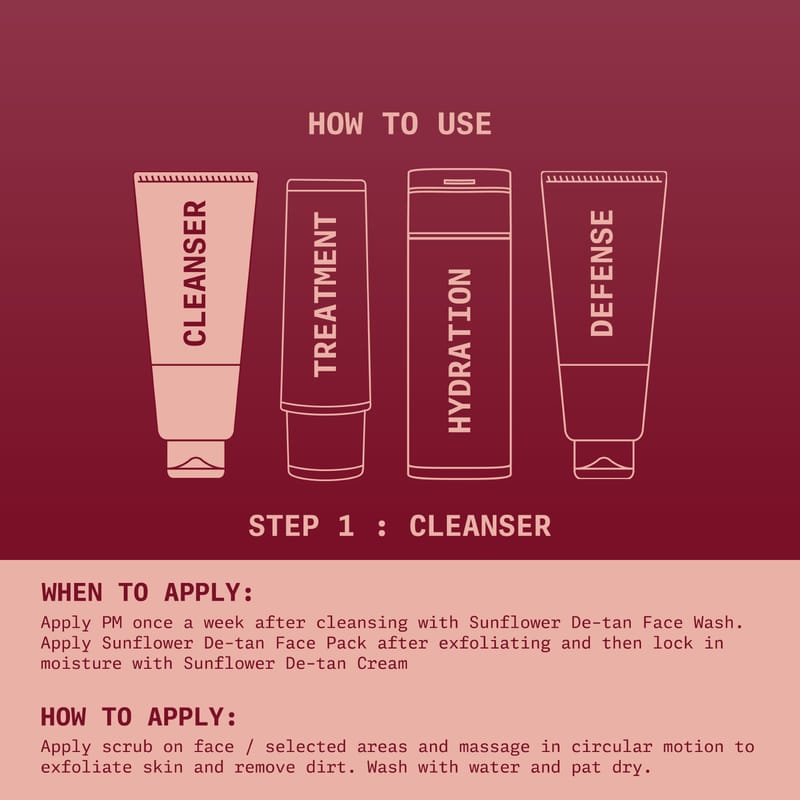 HOW TO USE

CLEANSER

TREATMENT

HYDRATION

DEFENSE

STEP 1 : CLEANSER

WHEN TO APPLY:

Apply PM once a week after cleansing with Sunflower De-tan Face Wash. Apply Sunflower De-tan Face Pack after exfoliating and then lock in moisture with Sunflower De-tan Cream

HOW TO APPLY:

Apply scrub on face / selected areas and massage in circular motion to exfoliate skin and remove dirt. Wash with water and pat dry.