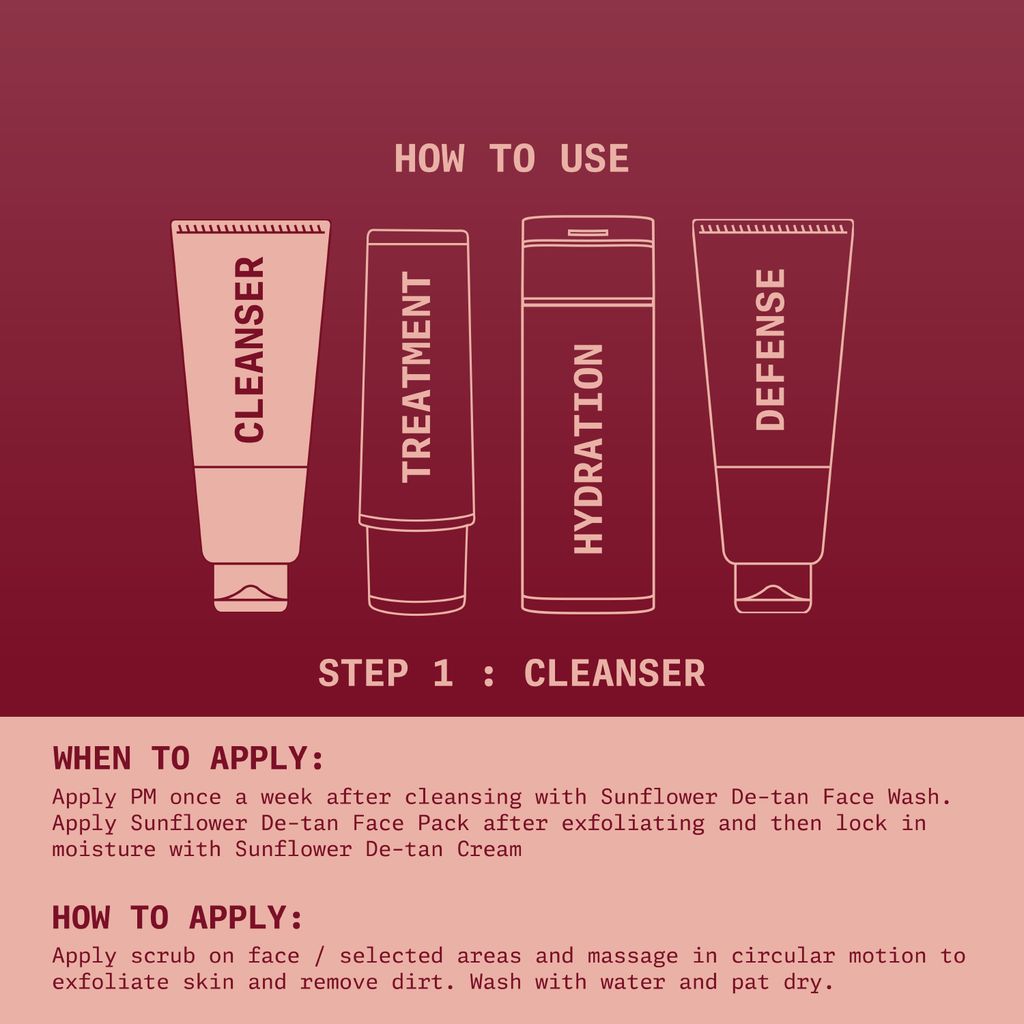 HOW TO USE

CLEANSER

TREATMENT

HYDRATION

DEFENSE

STEP 1 : CLEANSER

WHEN TO APPLY:

Apply PM once a week after cleansing with Sunflower De-tan Face Wash. Apply Sunflower De-tan Face Pack after exfoliating and then lock in moisture with Sunflower De-tan Cream

HOW TO APPLY:

Apply scrub on face / selected areas and massage in circular motion to exfoliate skin and remove dirt. Wash with water and pat dry.