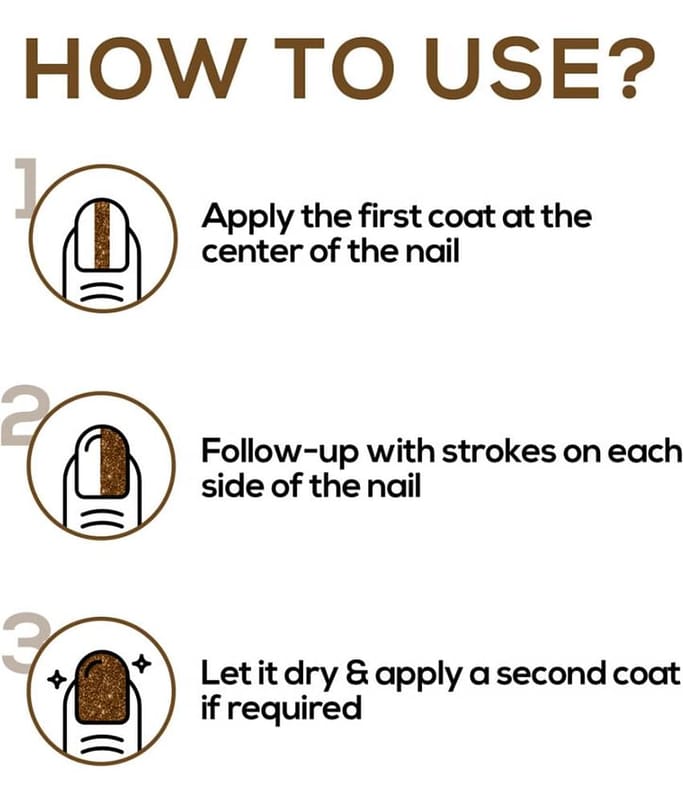 HOW TO USE?

1

Apply the first coat at the center of the nail

2

Follow-up with strokes on each side of the nail

3

Let it dry & apply a second coat if required