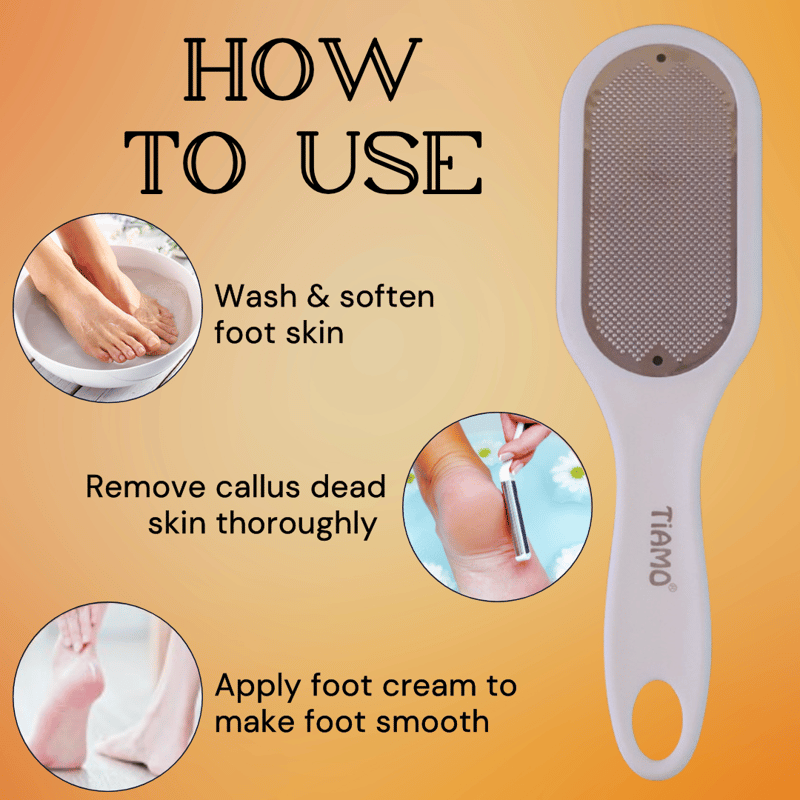 HOW TO USE

Wash & soften foot skin

Remove callus dead skin thoroughly

Apply foot cream to make foot smooth

TiAMO®