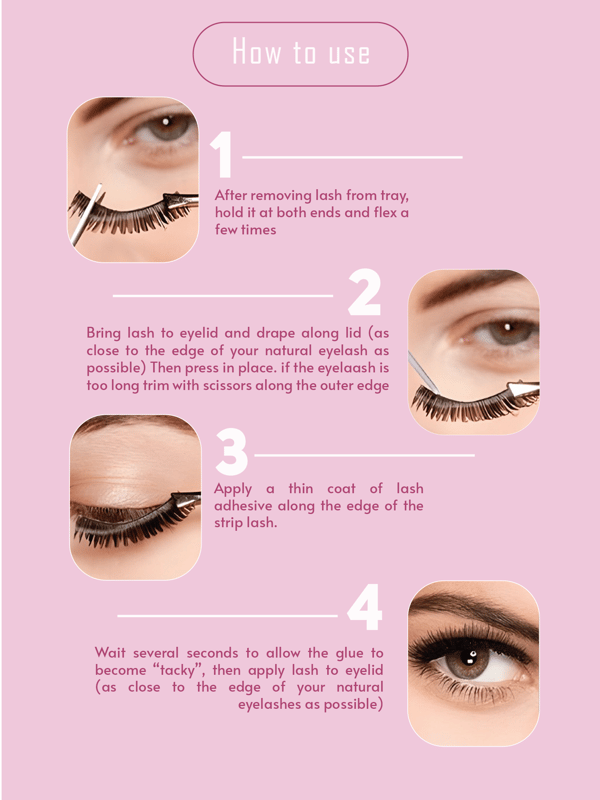 How to use

1

After removing lash from tray, hold it at both ends and flex a few times

2

Bring lash to eyelid and drape along lid (as close to the edge of your natural eyelash as possible) Then press in place. if the eyelaash is too long trim with scissors along the outer edge

3

Apply a thin coat of lash adhesive along the edge of the strip lash.

4

Wait several seconds to allow the glue to become “tacky”, then apply lash to eyelid (as close to the edge of your natural eyelashes as possible)