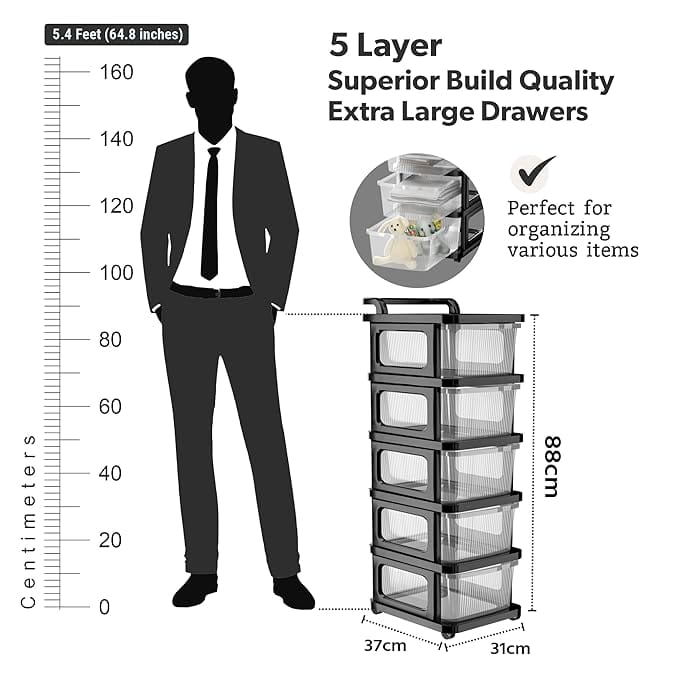 5.4 Feet (64.8 inches)

160
140
120
100
80
60
40
20
0

Centimeters

5 Layer
Superior Build Quality
Extra Large Drawers

Perfect for organizing various items

88cm

37cm
31cm