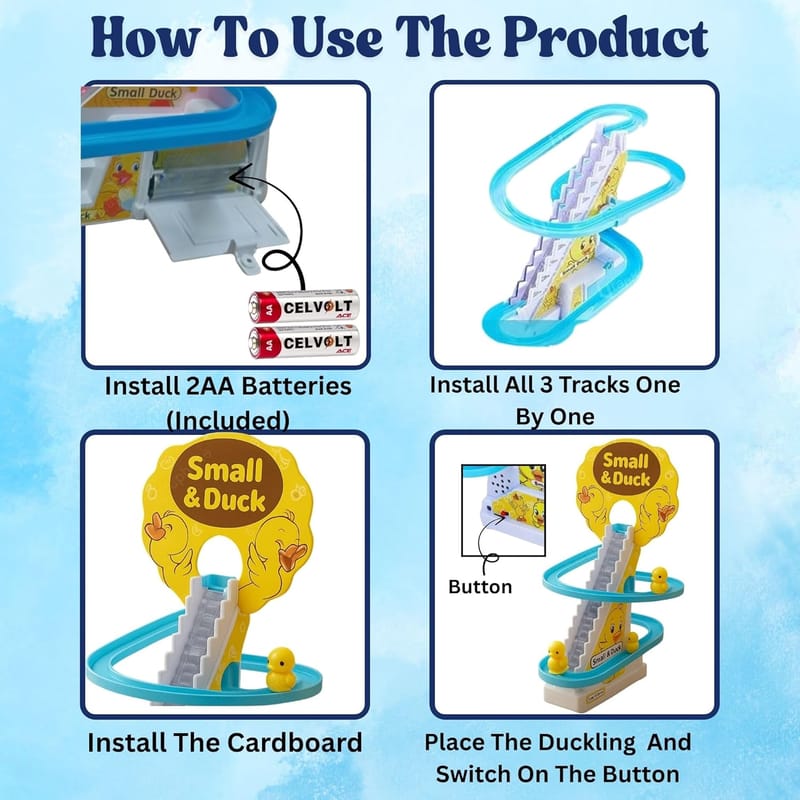 How To Use The Product

Small Duck

AA CELVOLT ACE

AA CELVOLT ACE

Install 2AA Batteries (Included)

Install All 3 Tracks One By One

Small & Duck

Install The Cardboard

Small & Duck

Button

Small & Duck

Place The Duckling And Switch On The Button