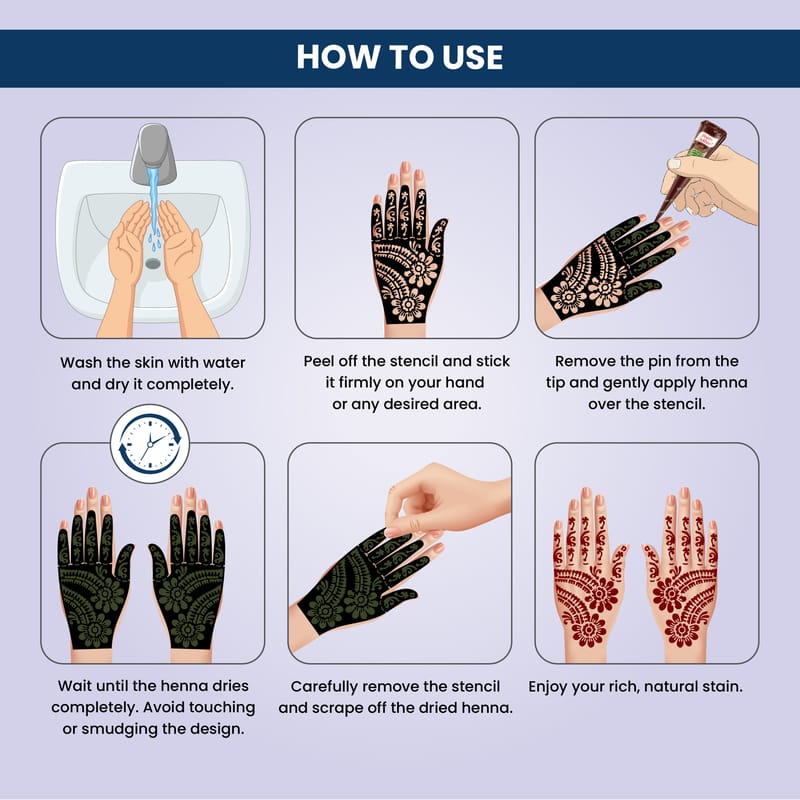 HOW TO USE

Wash the skin with water and dry it completely.

Peel off the stencil and stick it firmly on your hand or any desired area.

Remove the pin from the tip and gently apply henna over the stencil.

Wait until the henna dries completely. Avoid touching or smudging the design.

Carefully remove the stencil and scrape off the dried henna.

Enjoy your rich, natural stain.