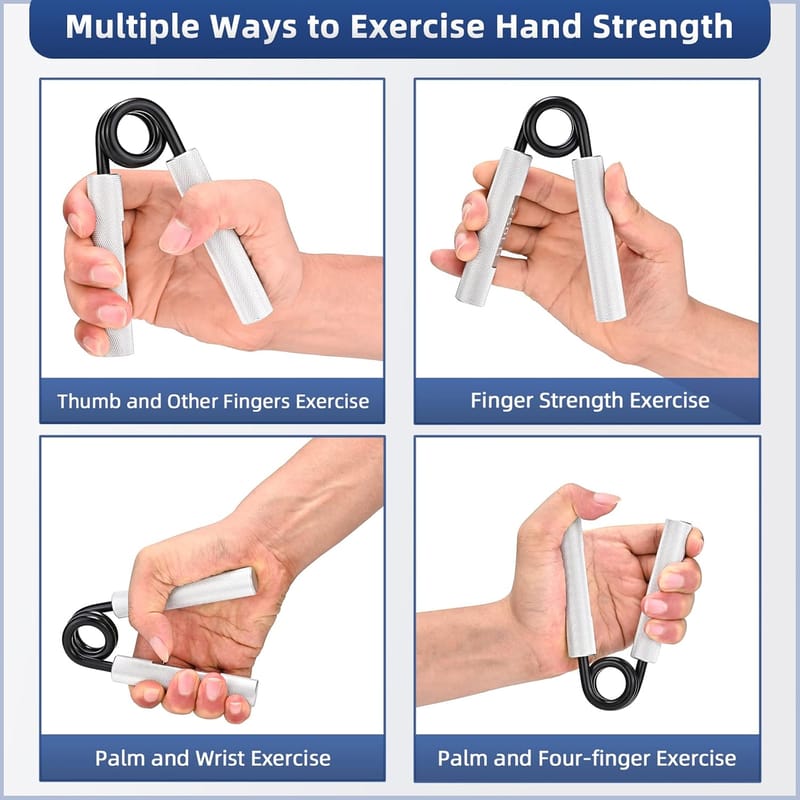 Multiple Ways to Exercise Hand Strength

Thumb and Other Fingers Exercise

Finger Strength Exercise

Palm and Wrist Exercise

Palm and Four-finger Exercise