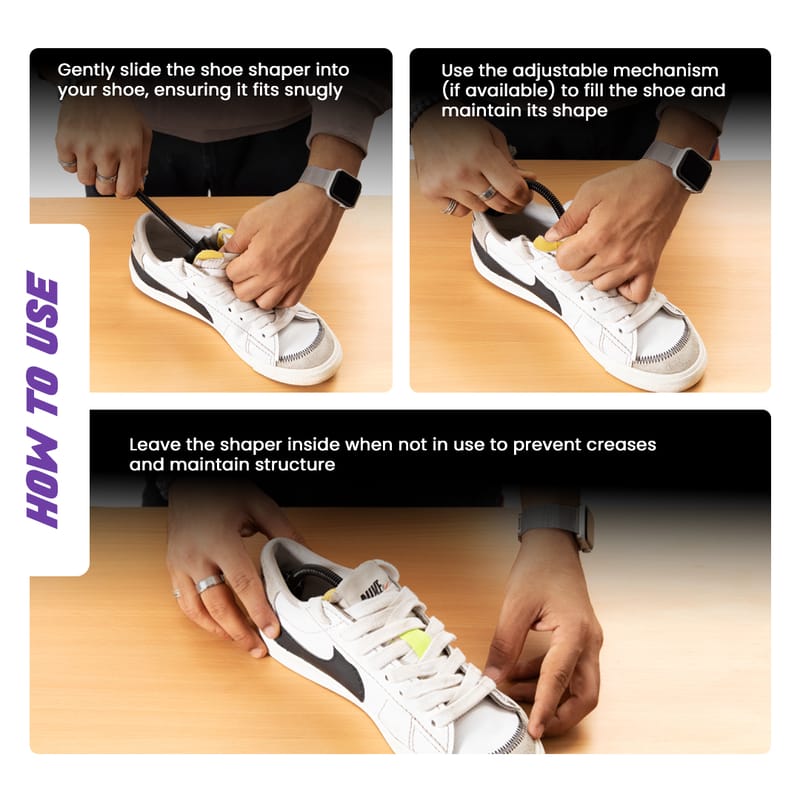 HOW TO USE

Gently slide the shoe shaper into your shoe, ensuring it fits snugly

Use the adjustable mechanism (if available) to fill the shoe and maintain its shape

Leave the shaper inside when not in use to prevent creases and maintain structure

NIKE