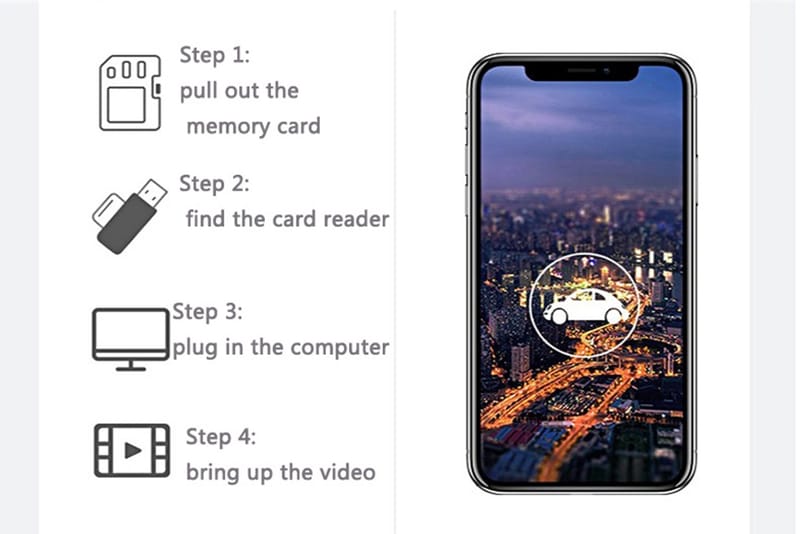 Step 1:
pull out the memory card

Step 2:
find the card reader

Step 3:
plug in the computer

Step 4:
bring up the video