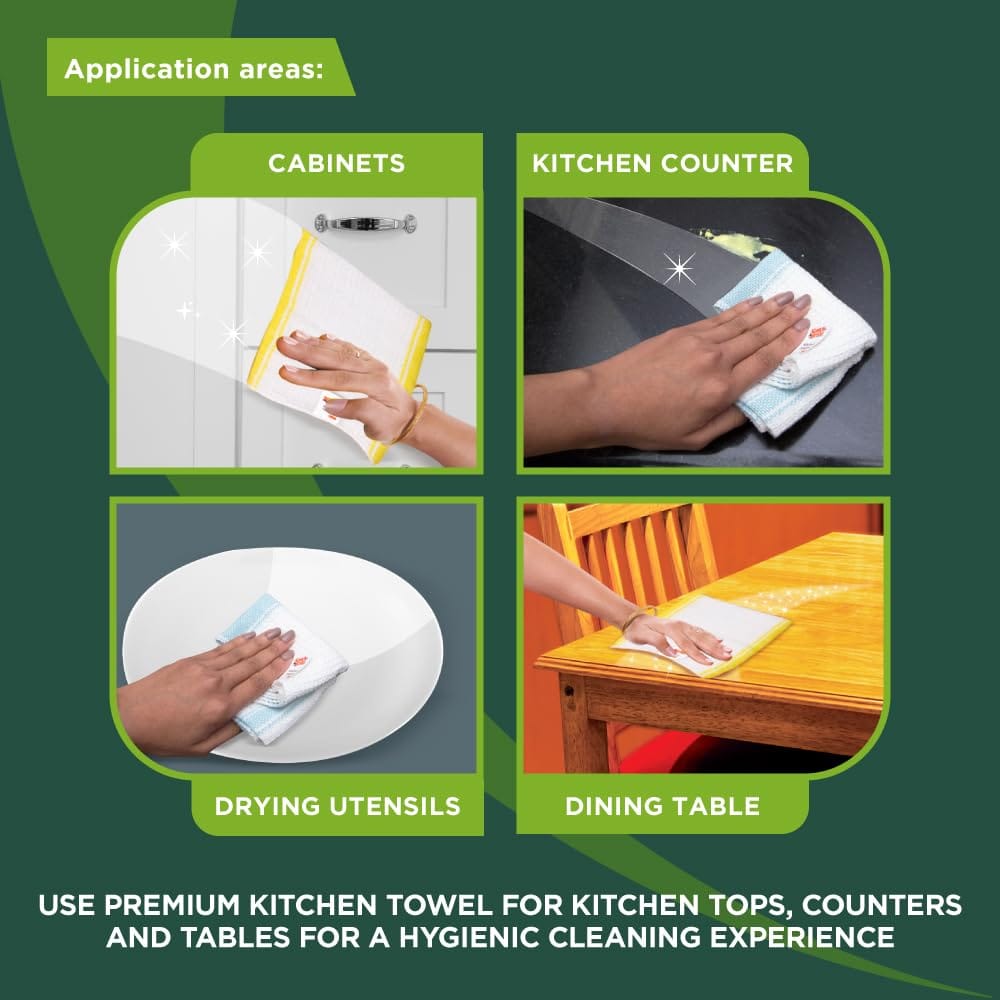 Application areas:

CABINETS

KITCHEN COUNTER

DRYING UTENSILS

DINING TABLE

USE PREMIUM KITCHEN TOWEL FOR KITCHEN TOPS, COUNTERS AND TABLES FOR A HYGIENIC CLEANING EXPERIENCE