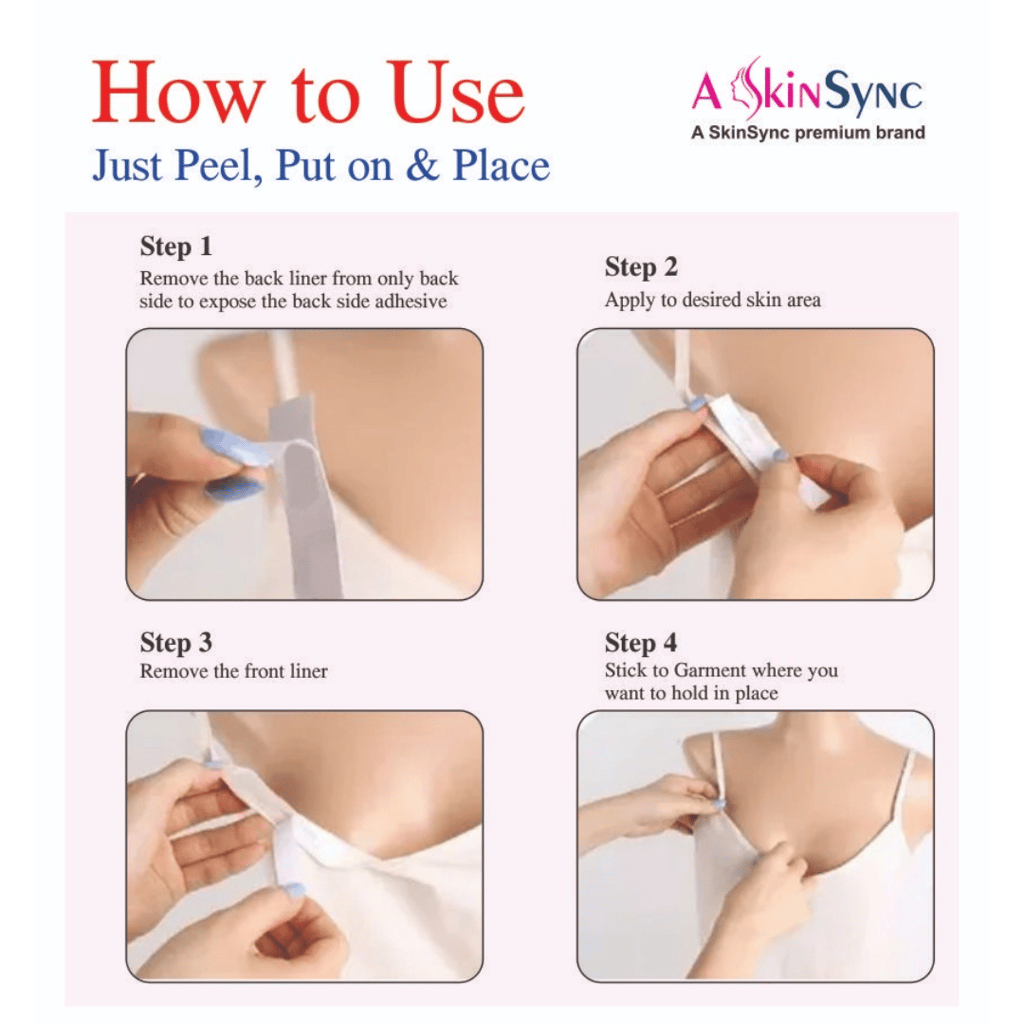 How to Use
Just Peel, Put on & Place

A SkinSync
A SkinSync premium brand

Step 1
Remove the back liner from only back side to expose the back side adhesive

Step 2
Apply to desired skin area

Step 3
Remove the front liner

Step 4
Stick to Garment where you want to hold in place