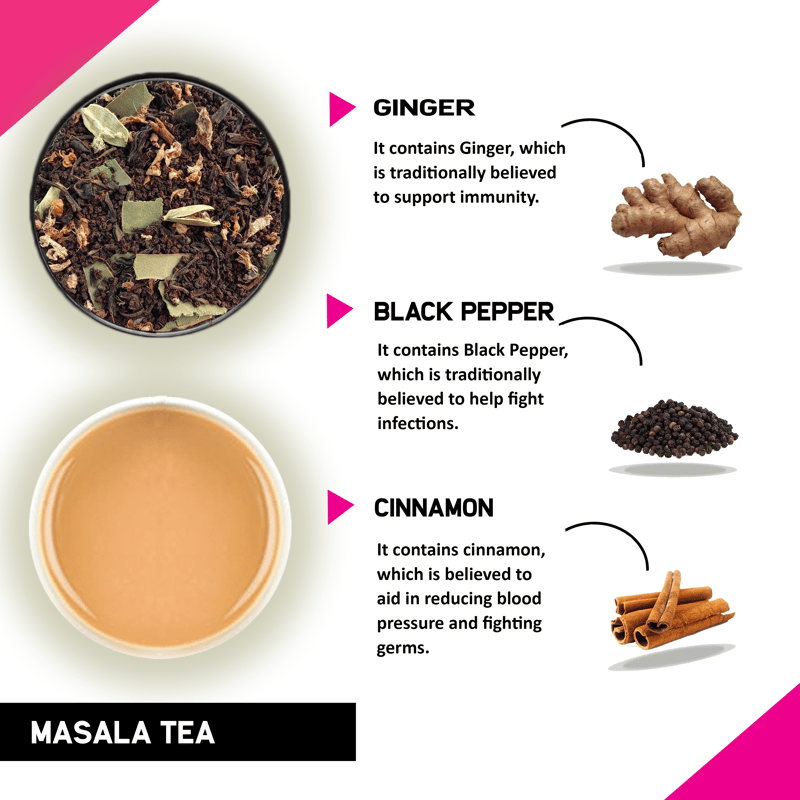 GINGER

It contains Ginger, which is traditionally believed to support immunity.

BLACK PEPPER

It contains Black Pepper, which is traditionally believed to help fight infections.

CINNAMON

It contains cinnamon, which is believed to aid in reducing blood pressure and fighting germs.

MASALA TEA