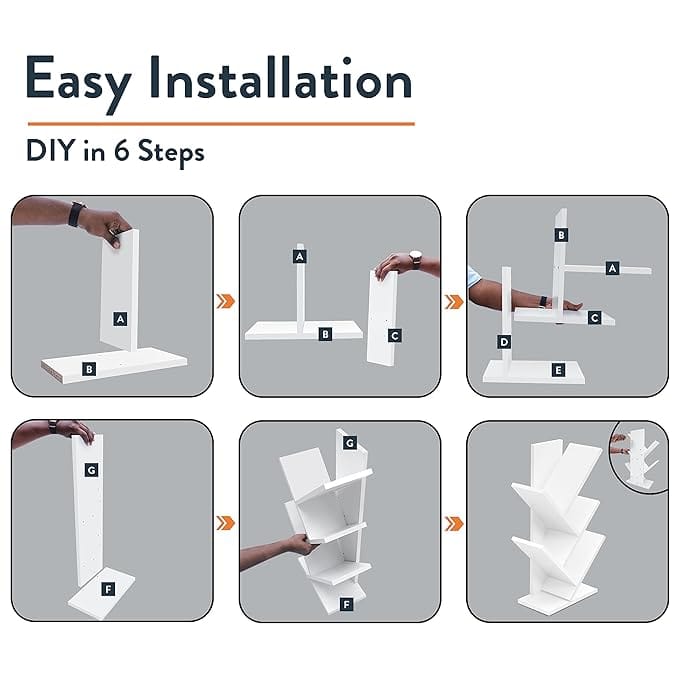 Easy Installation

DIY in 6 Steps

A
B

A
B
C

B
A
C
D
E

G
F

G
F