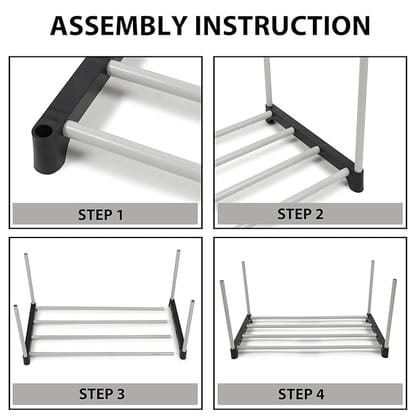 ASSEMBLY INSTRUCTION

STEP 1

STEP 2

STEP 3

STEP 4