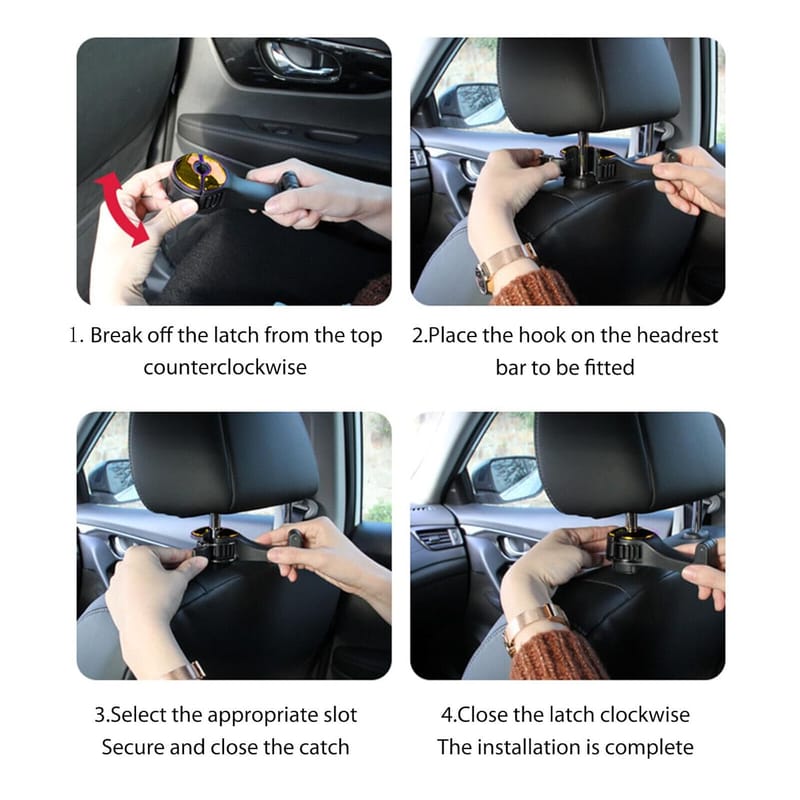 1. Break off the latch from the top counterclockwise

2.Place the hook on the headrest bar to be fitted

3.Select the appropriate slot
Secure and close the catch

4.Close the latch clockwise
The installation is complete