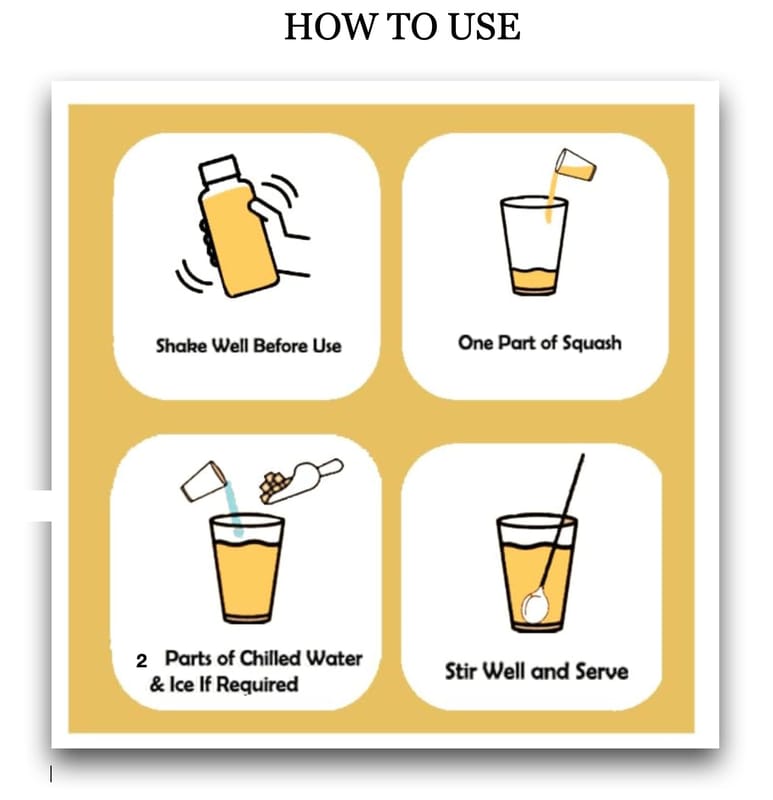 HOW TO USE

Shake Well Before Use

One Part of Squash

2 Parts of Chilled Water & Ice If Required

Stir Well and Serve