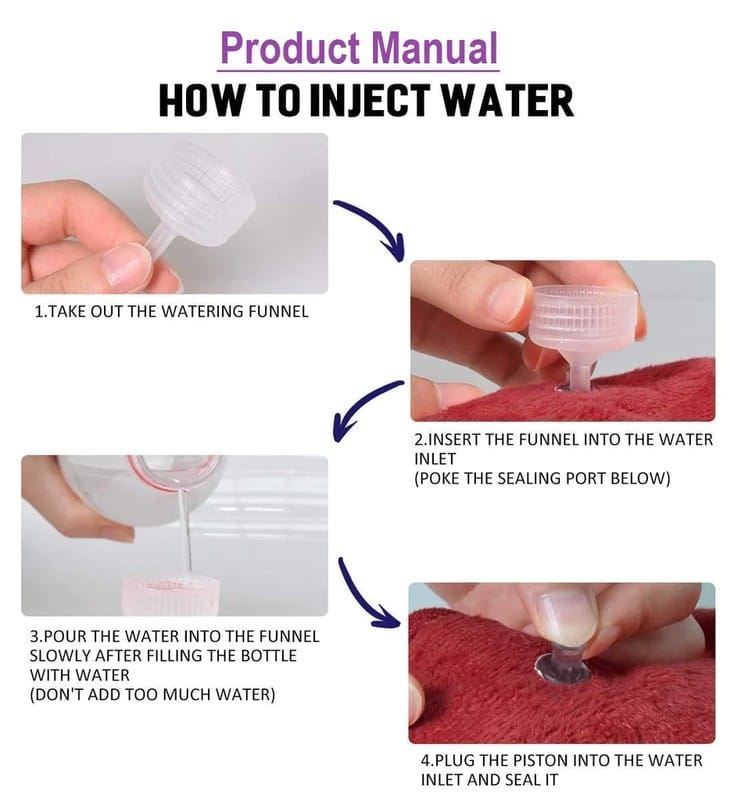 Product Manual
HOW TO INJECT WATER

1.TAKE OUT THE WATERING FUNNEL

2.INSERT THE FUNNEL INTO THE WATER INLET
(POKE THE SEALING PORT BELOW)

3.POUR THE WATER INTO THE FUNNEL SLOWLY AFTER FILLING THE BOTTLE WITH WATER
(DON'T ADD TOO MUCH WATER)

4.PLUG THE PISTON INTO THE WATER INLET AND SEAL IT