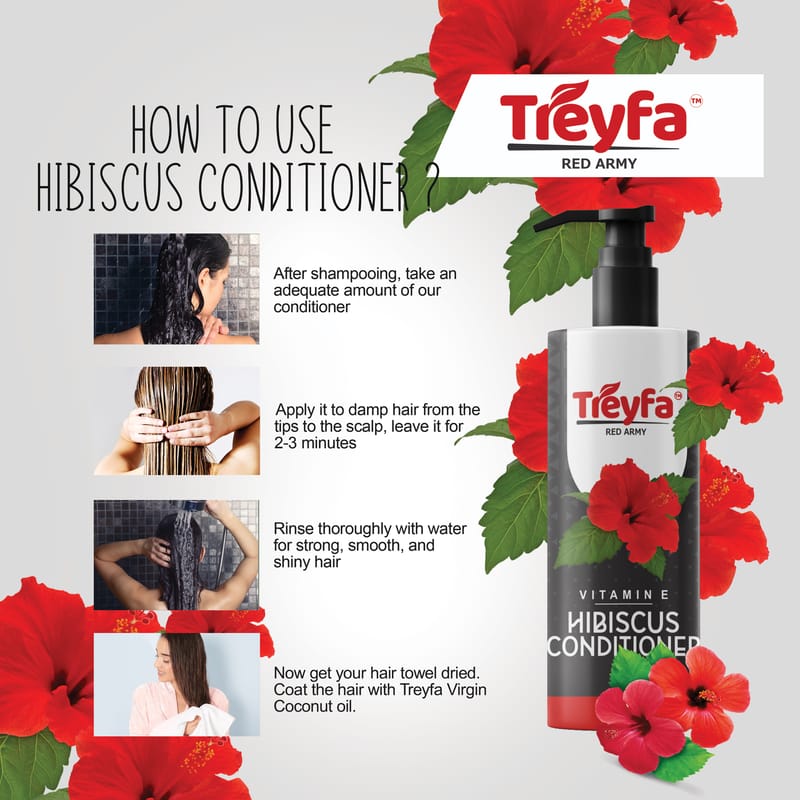 HOW TO USE
HIBISCUS CONDITIONER ?

Treyfa™
RED ARMY

After shampooing, take an adequate amount of our conditioner

Apply it to damp hair from the tips to the scalp, leave it for 2-3 minutes

Rinse thoroughly with water for strong, smooth, and shiny hair

Now get your hair towel dried. Coat the hair with Treyfa Virgin Coconut oil.

Treyfa®
RED ARMY

VITAMIN E
HIBISCUS
CONDITIONER